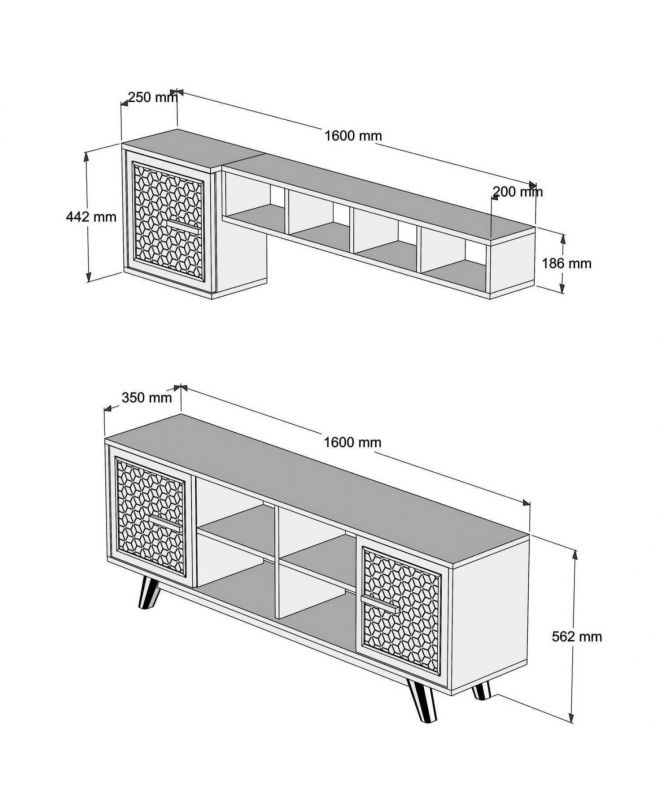 250 mm
1600 mm
200 mm
442 mm
186 mm

350 mm
1600 mm
562 mm