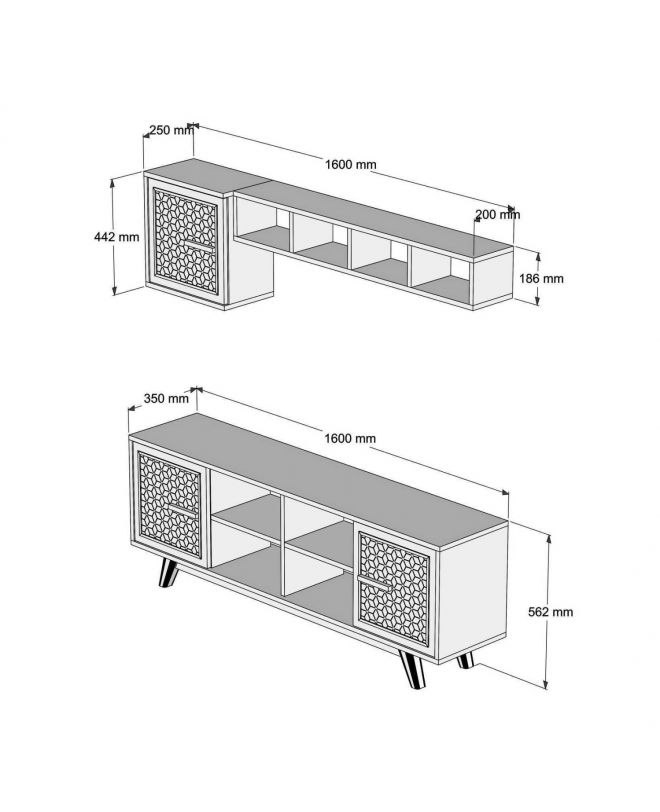 250 mm
1600 mm
200 mm
442 mm
186 mm

350 mm
1600 mm
562 mm