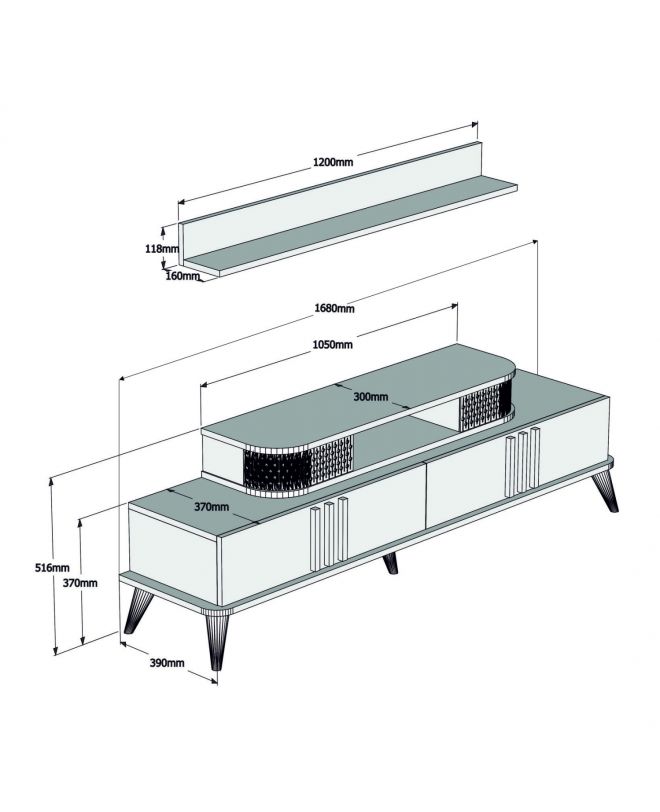 1200mm
118mm
160mm
1680mm
1050mm
300mm
370mm
516mm
370mm
390mm